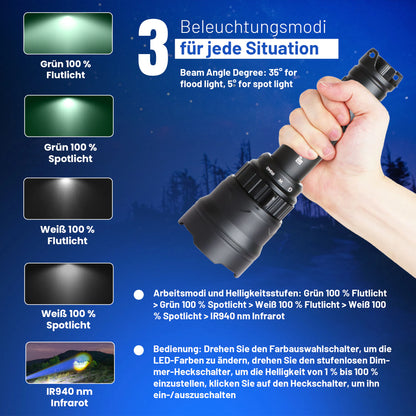 Grün 100 %
Flutlicht

Grün 100 %
Spotlicht

Weiß 100 %
Flutlicht

Weiß 100 %
Spotlicht

IR940 nm
Infrarot

3 Beleuchtungsmodi
für jede Situation

Beam Angle Degree: 35° for flood light, 5° for spot light

Arbeitsmodi und Helligkeitsstufen: Grün 100 % Flutlicht > Grün 100 % Spotlicht > Weiß 100 % Flutlicht > Weiß 100 % Spotlicht > IR940 nm Infrarot

Bedienung: Drehen Sie den Farbauswahlschalter, um die LED-Farben zu ändern, drehen Sie den stufenlosen Dimmer-Heckschalter, um die Helligkeit von 1 % bis 100 % einzustellen, klicken Sie auf den Heckschalter, um ihn ein-/auszuschalten